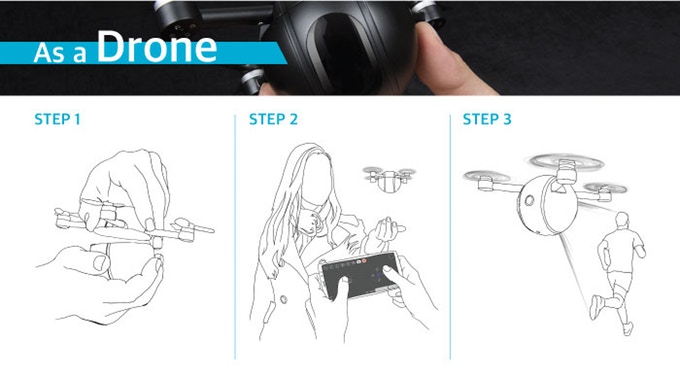 As a Drone

STEP 1

STEP 2

STEP 3