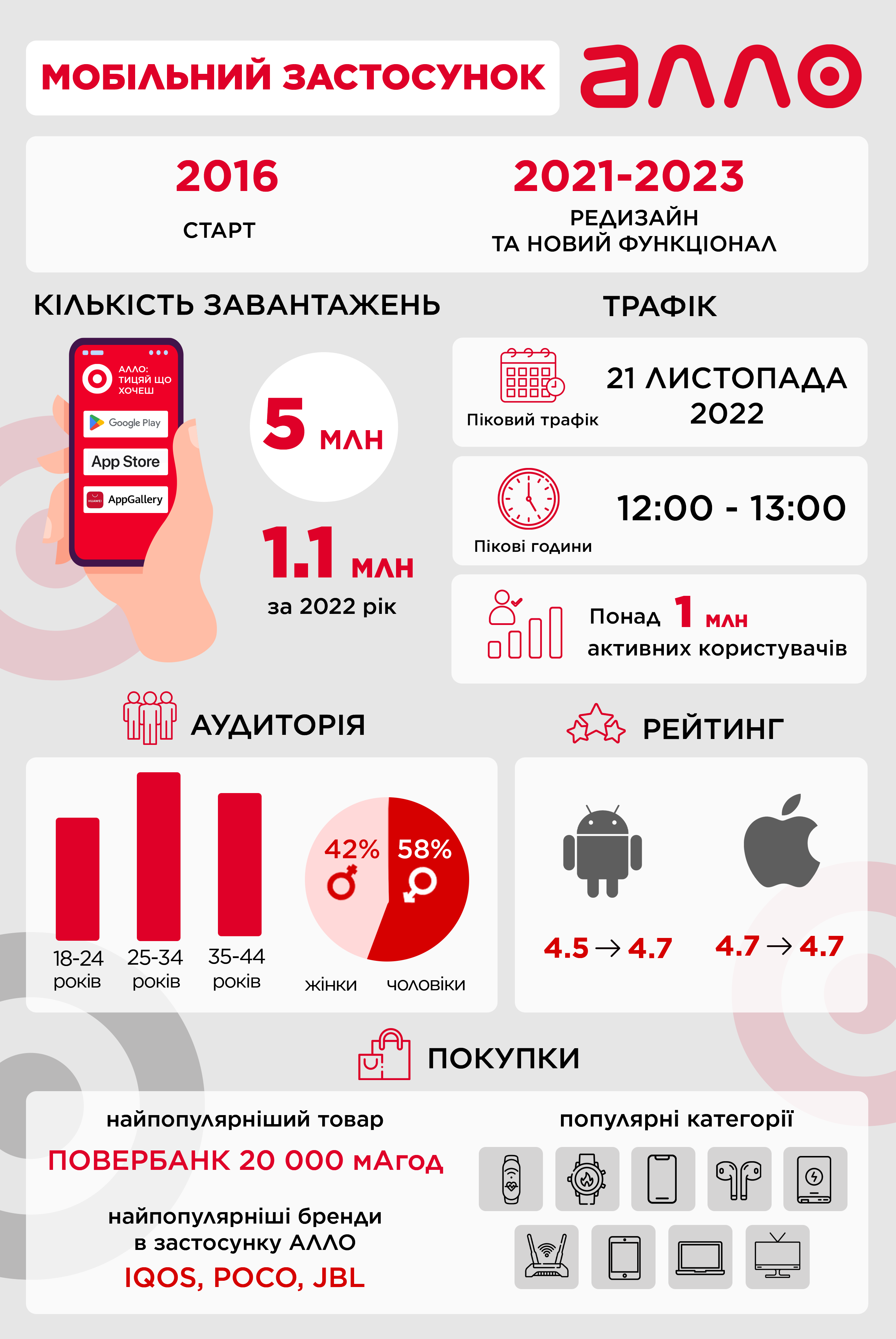 МОБІЛЬНИЙ ЗАСТОСУНОК алло

2016
СТАРТ

2021-2023
РЕДИЗАЙН ТА НОВИЙ ФУНКЦІОНАЛ

КІЛЬКІСТЬ ЗАВАНТАЖЕНЬ

АЛЛО: ТИЦЯЙ ЩО ХОЧЕШ
Google Play
App Store
HUAWEI AppGallery

5 МЛН

1.1 МЛН
за 2022 рік

ТРАФІК

Піковий трафік
21 ЛИСТОПАДА 2022

Пікові години
12:00 - 13:00

Понад 1 МЛН активних користувачів

АУДИТОРІЯ

18-24 років
25-34 років
35-44 років

42%
58%
жінки
чоловіки

РЕЙТИНГ

4.5 → 4.7
4.7 → 4.7

ПОКУПКИ

найпопулярніший товар
ПОВЕРБАНК 20 000 мАгод

найпопулярніші бренди в застосунку АЛЛО
IQOS, POCO, JBL

популярні категорії