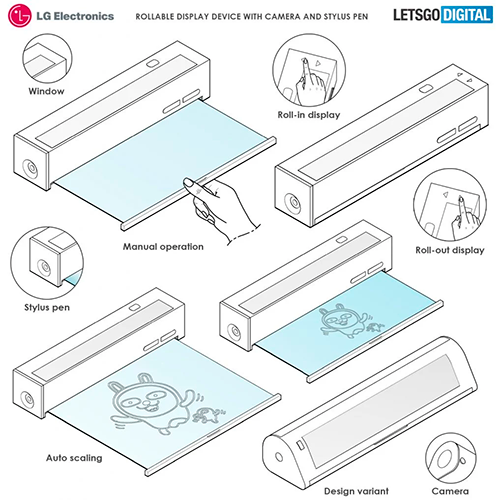 LG Electronics

ROLLABLE DISPLAY DEVICE WITH CAMERA AND STYLUS PEN

LETSGO DIGITAL

Window

Roll-in display

Manual operation

Roll-out display

Stylus pen

Auto scaling

Design variant

Camera